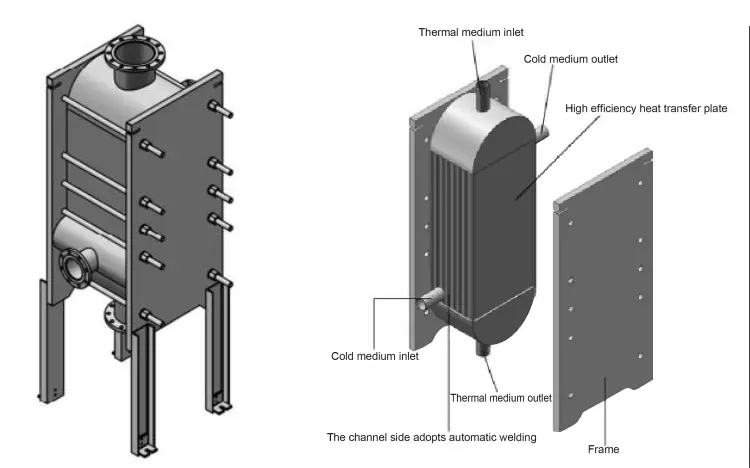 Thermal medium inlet
Cold medium outlet
High efficiency heat transfer plate
Cold medium inlet
Thermal medium outlet
The channel side adopts automatic welding
Frame